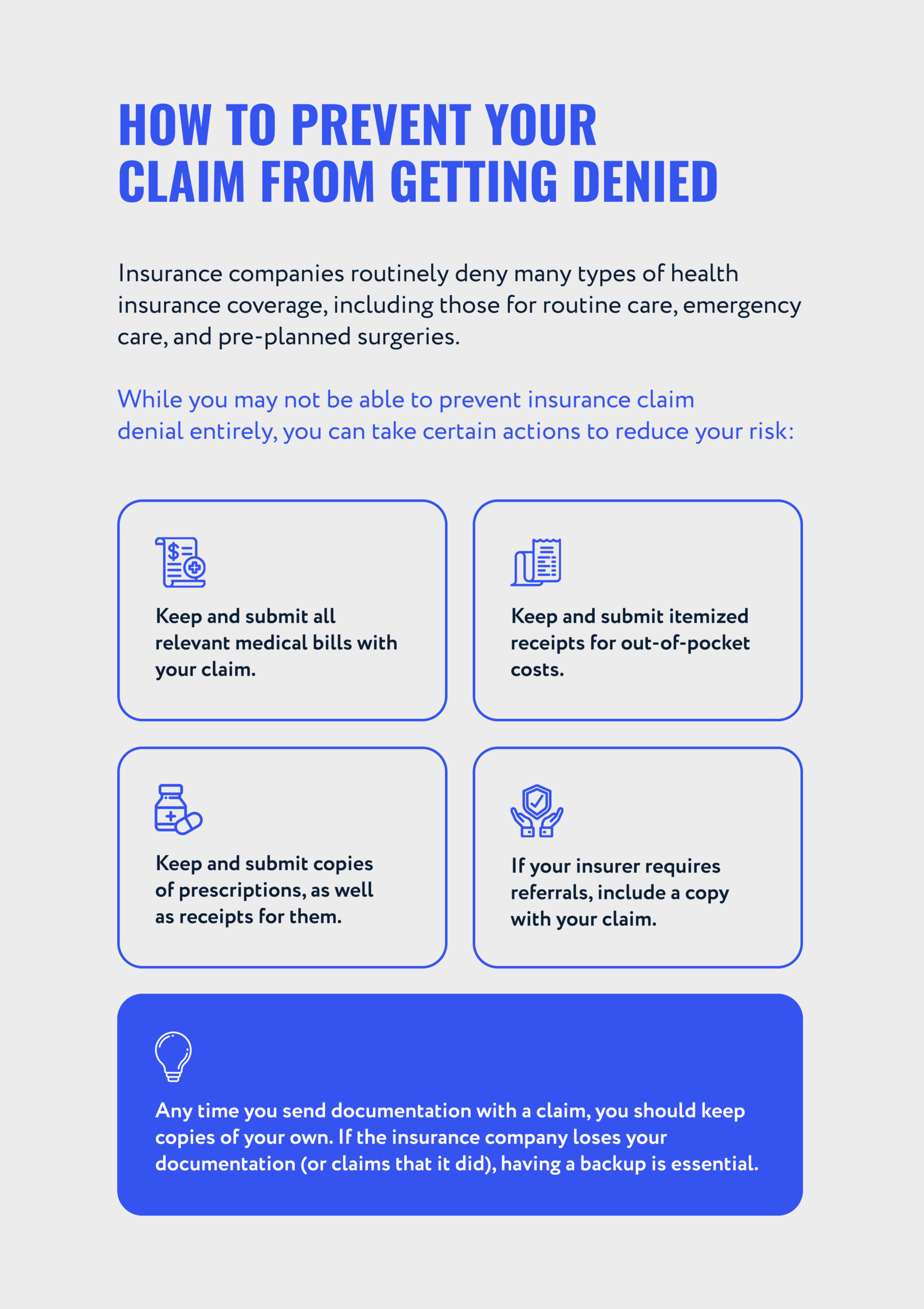 HOW TO PREVENT YOUR CLAIM FROM GETTING DENIED

Insurance companies routinely deny many types of health insurance coverage, including those for routine care, emergency care, and pre-planned surgeries.

While you may not be able to prevent insurance claim denial entirely, you can take certain actions to reduce your risk:

Keep and submit all relevant medical bills with your claim.

Keep and submit itemized receipts for out-of-pocket costs.

Keep and submit copies of prescriptions, as well as receipts for them.

If your insurer requires referrals, include a copy with your claim.

Any time you send documentation with a claim, you should keep copies of your own. If the insurance company loses your documentation (or claims that it did), having a backup is essential.